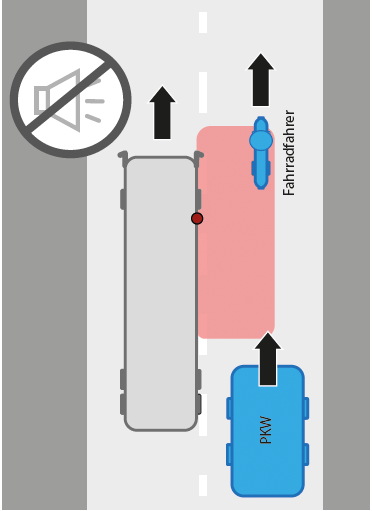 Fahrradfahrer

PKW